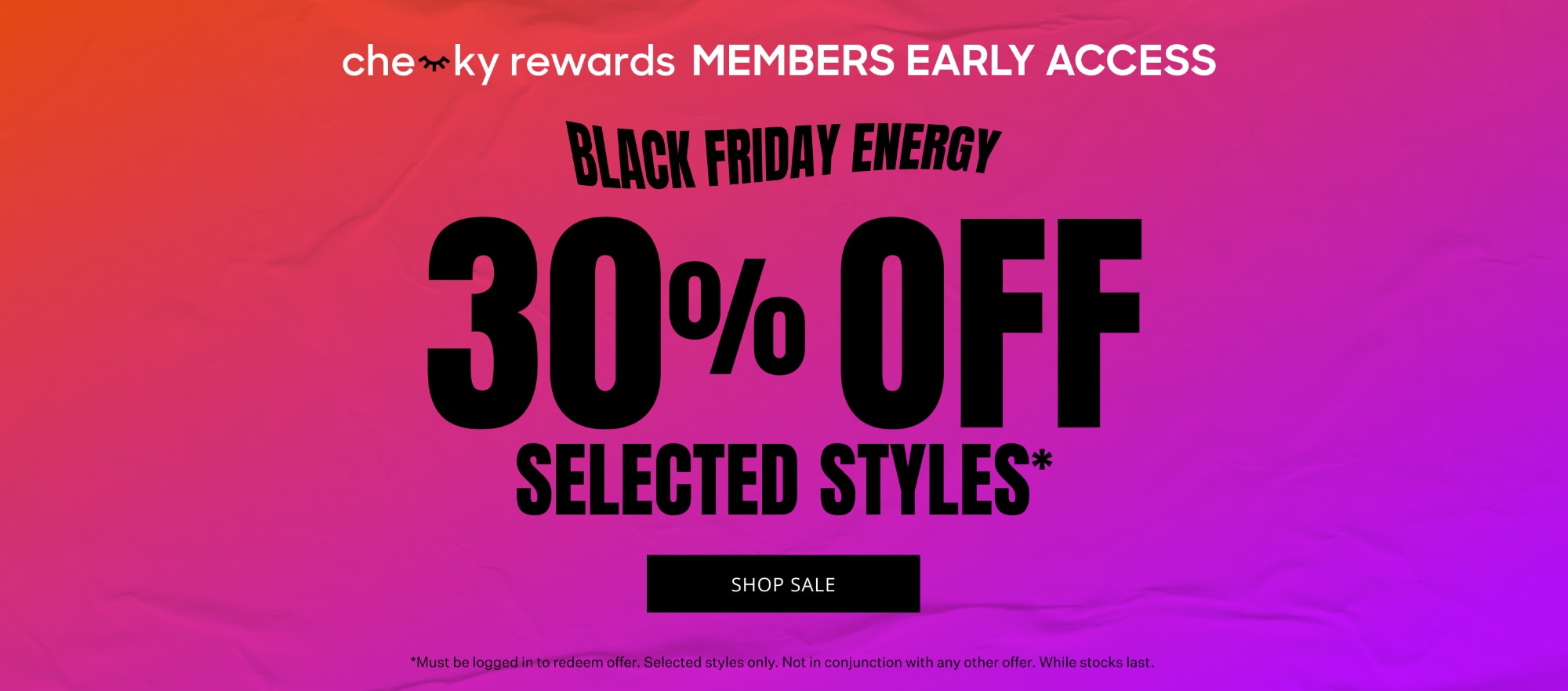 cheeky rewards MEMBERS EARLY ACCESS

BLACK FRIDAY ENERGY

30% OFF

SELECTED STYLES*

SHOP SALE

*Must be logged in to redeem offer. Selected styles only. Not in conjunction with any other offer. While stocks last.